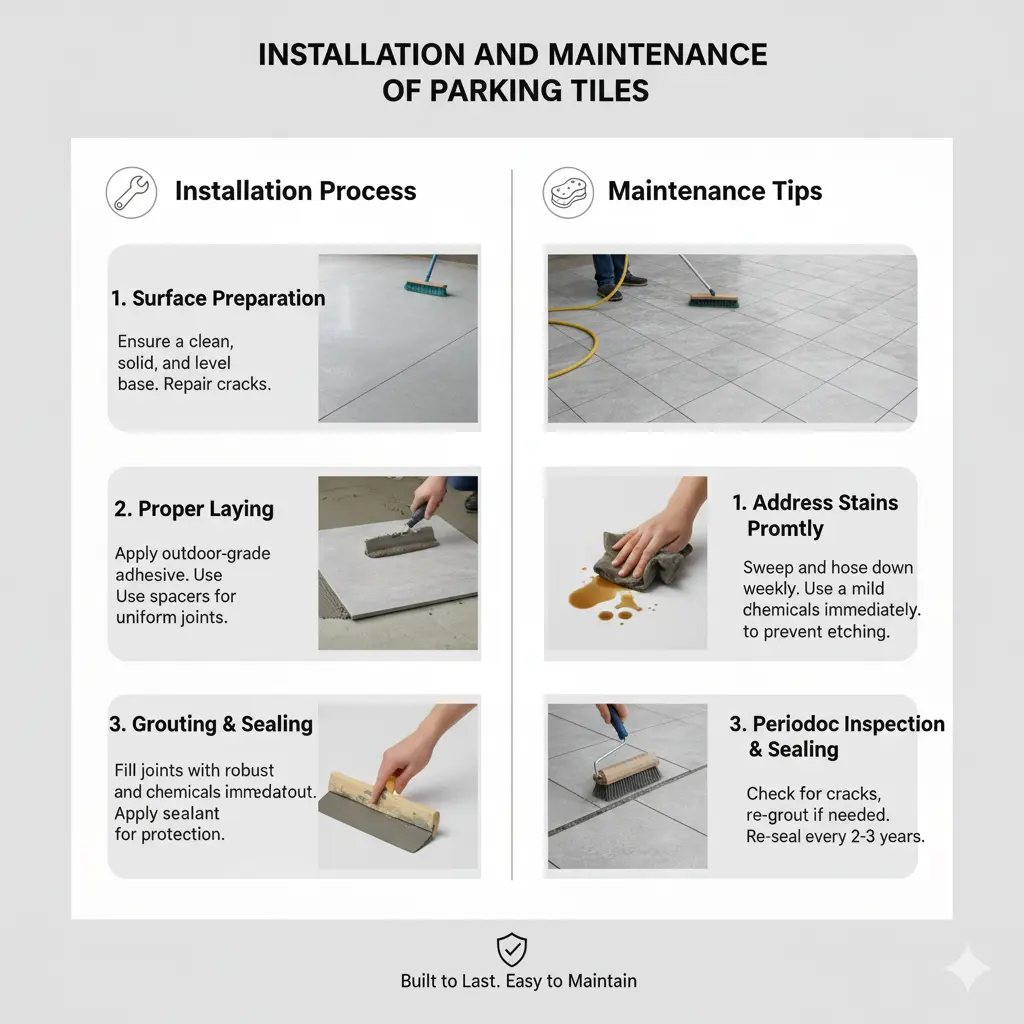 INSTALLATION AND MAINTENANCE OF PARKING TILES

Installation Process

1. Surface Preparation

Ensure a clean, solid, and level base. Repair cracks.

2. Proper Laying

Apply outdoor-grade adhesive. Use Use spacers for uniform joints.

3. Grouting & Sealing

Fill joints with robust and chemicals immedatout. Apply sealant for protection.

Maintenance Tips

1. Address Stains Promtly

Sweep and hose down weekly. Use a mild chemicals immediately. to prevent etching.

3. Periodoc Inspection & Sealing

Check for cracks, re-grout if needed. Re-seal every 2-3 years.

Built to Last. Easy to Maintain